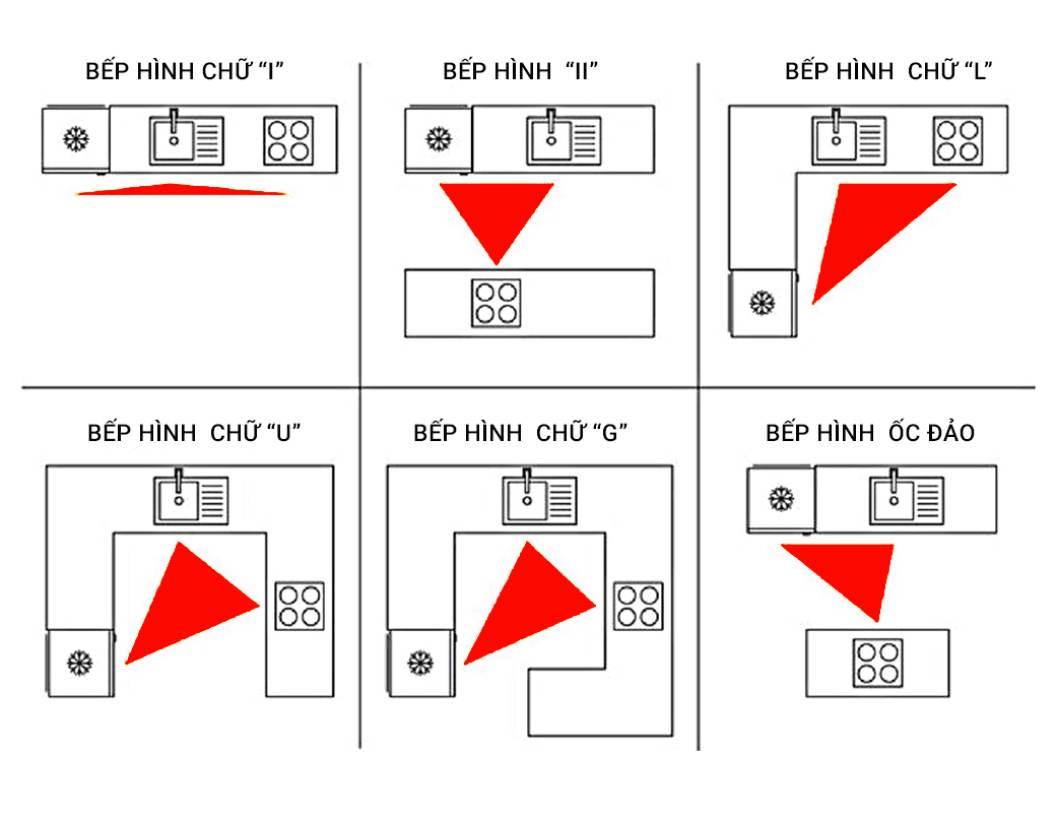 BẾP HÌNH CHỮ “I”

BẾP HÌNH “II”

BẾP HÌNH CHỮ “L”

BẾP HÌNH CHỮ “U”

BẾP HÌNH CHỮ “G”

BẾP HÌNH ỐC ĐẢO